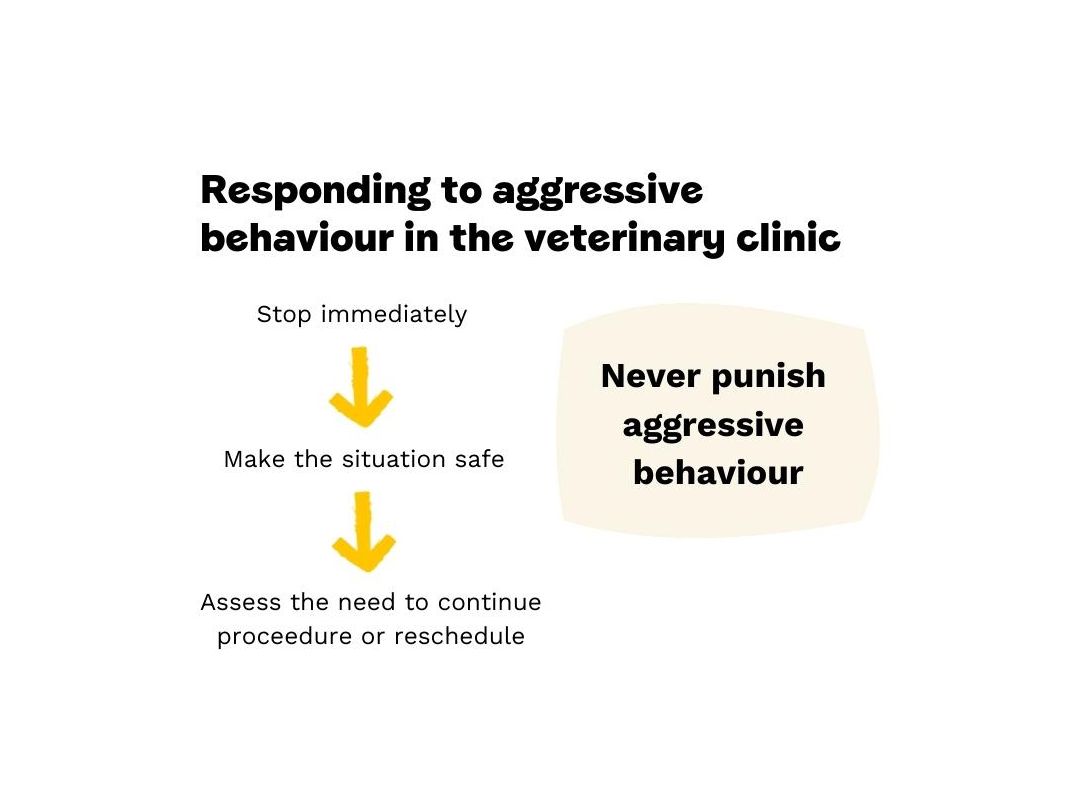 Responding to aggressive behaviour in the veterinary clinic

Stop immediately

Make the situation safe

Assess the need to continue proceedure or reschedule

Never punish aggressive behaviour